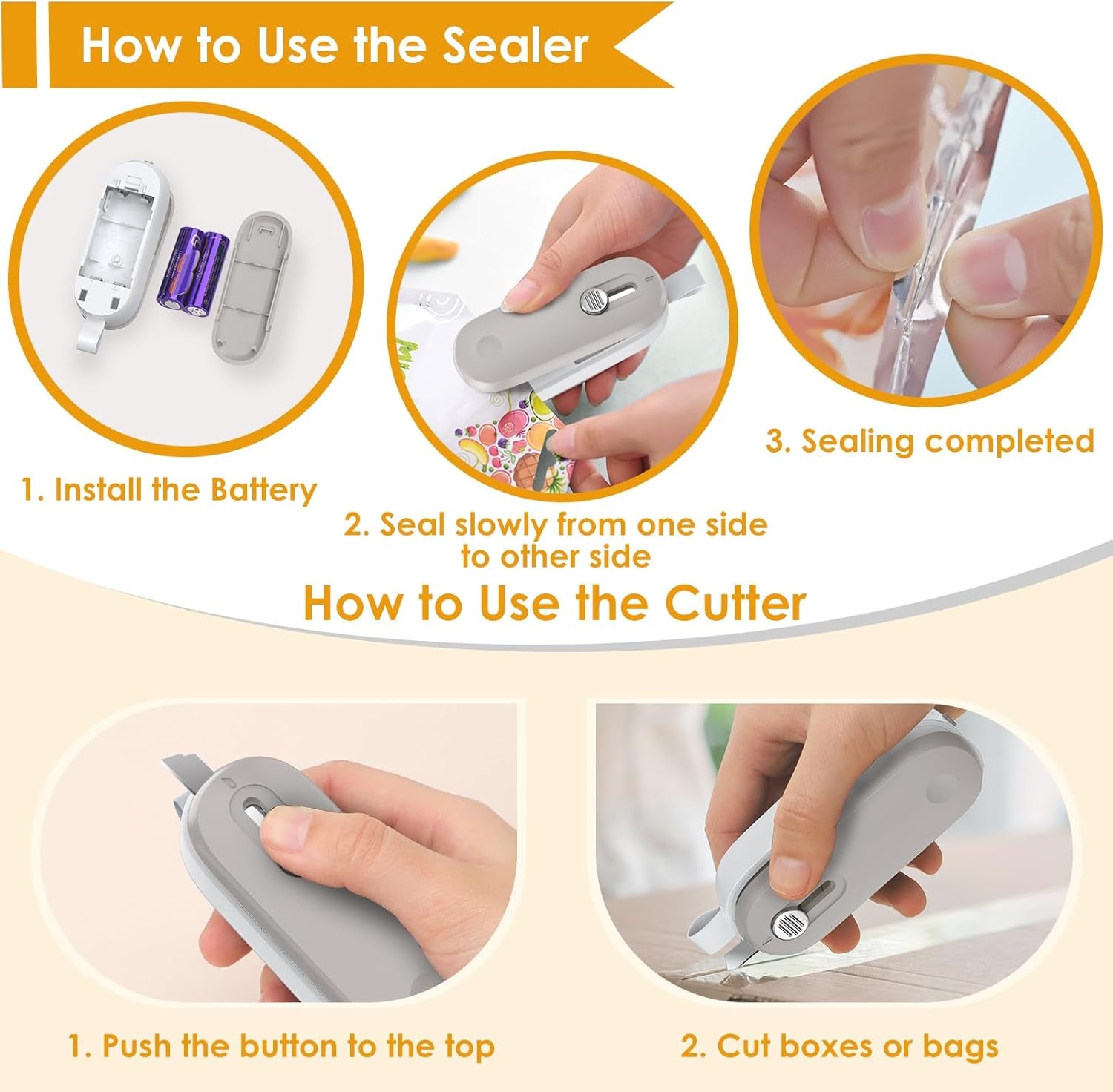 How to Use the Sealer

1. Install the Battery

2. Seal slowly from one side to other side

3. Sealing completed

How to Use the Cutter

1. Push the button to the top

2. Cut boxes or bags